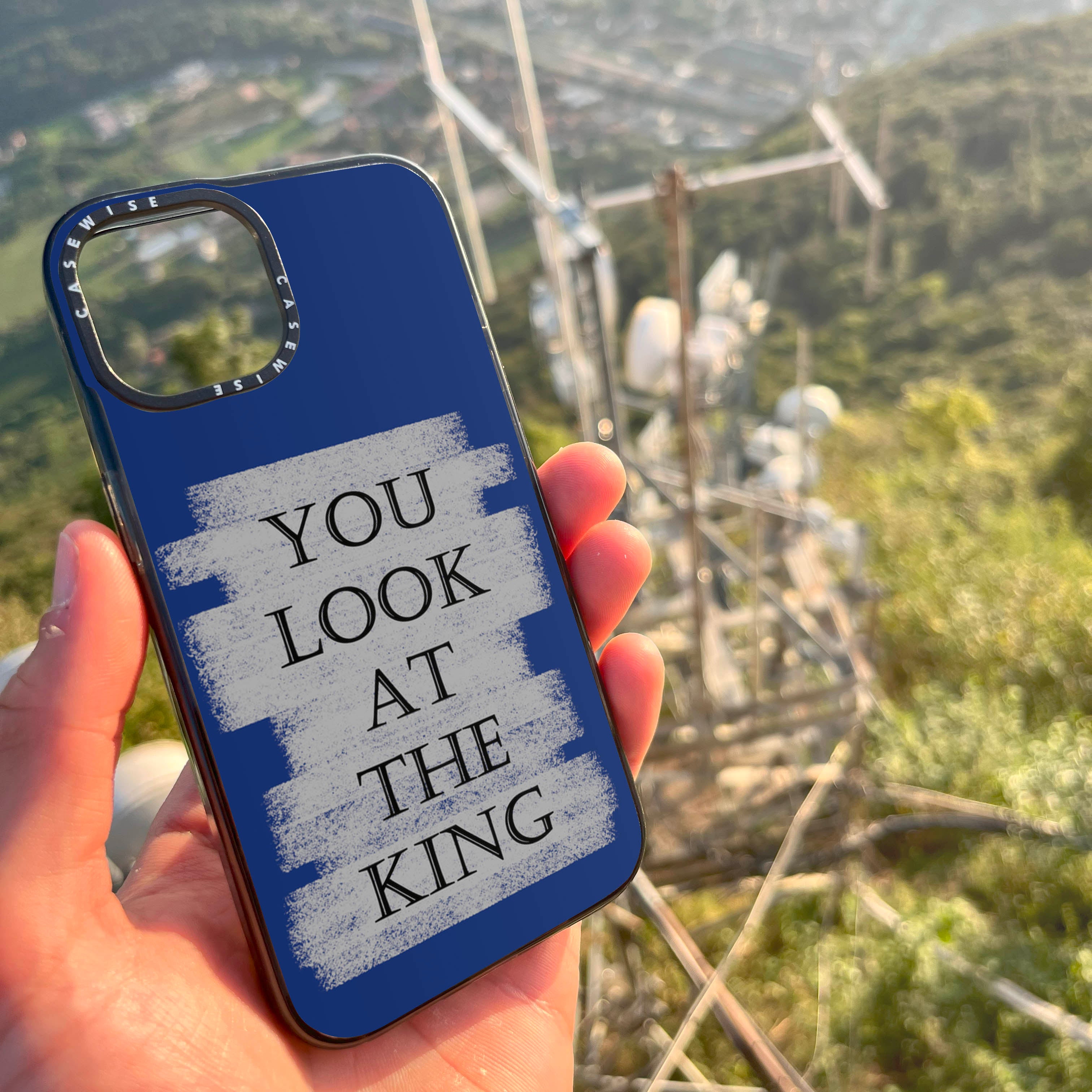 CASEWISE
CASEWISE

YOU
LOOK
AT
THE
KING