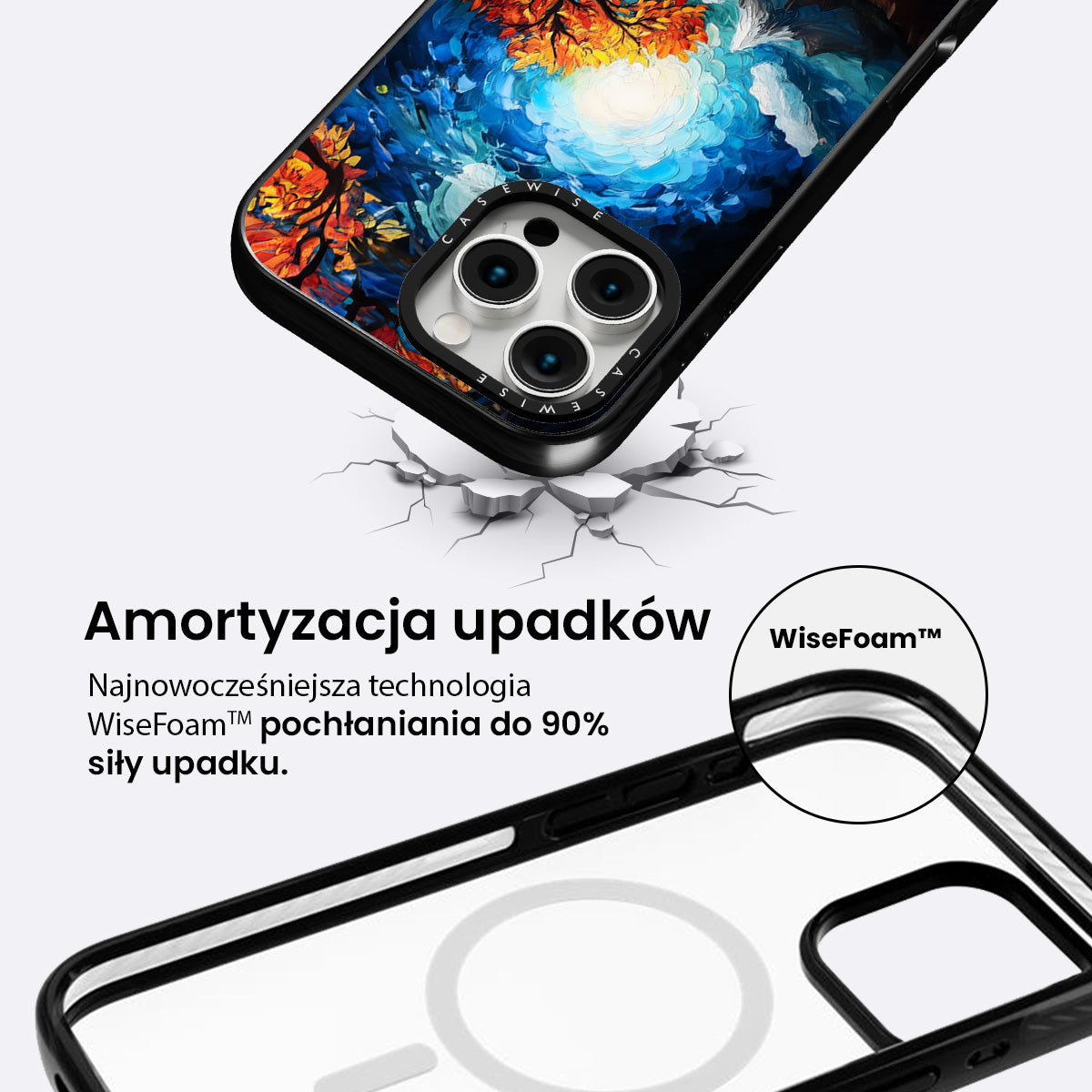 CASEWISE
CASEWISE

Amortyzacja upadków

Najnowocześniejsza technologia WiseFoam™ pochłaniania do 90% siły upadku.

WiseFoam™