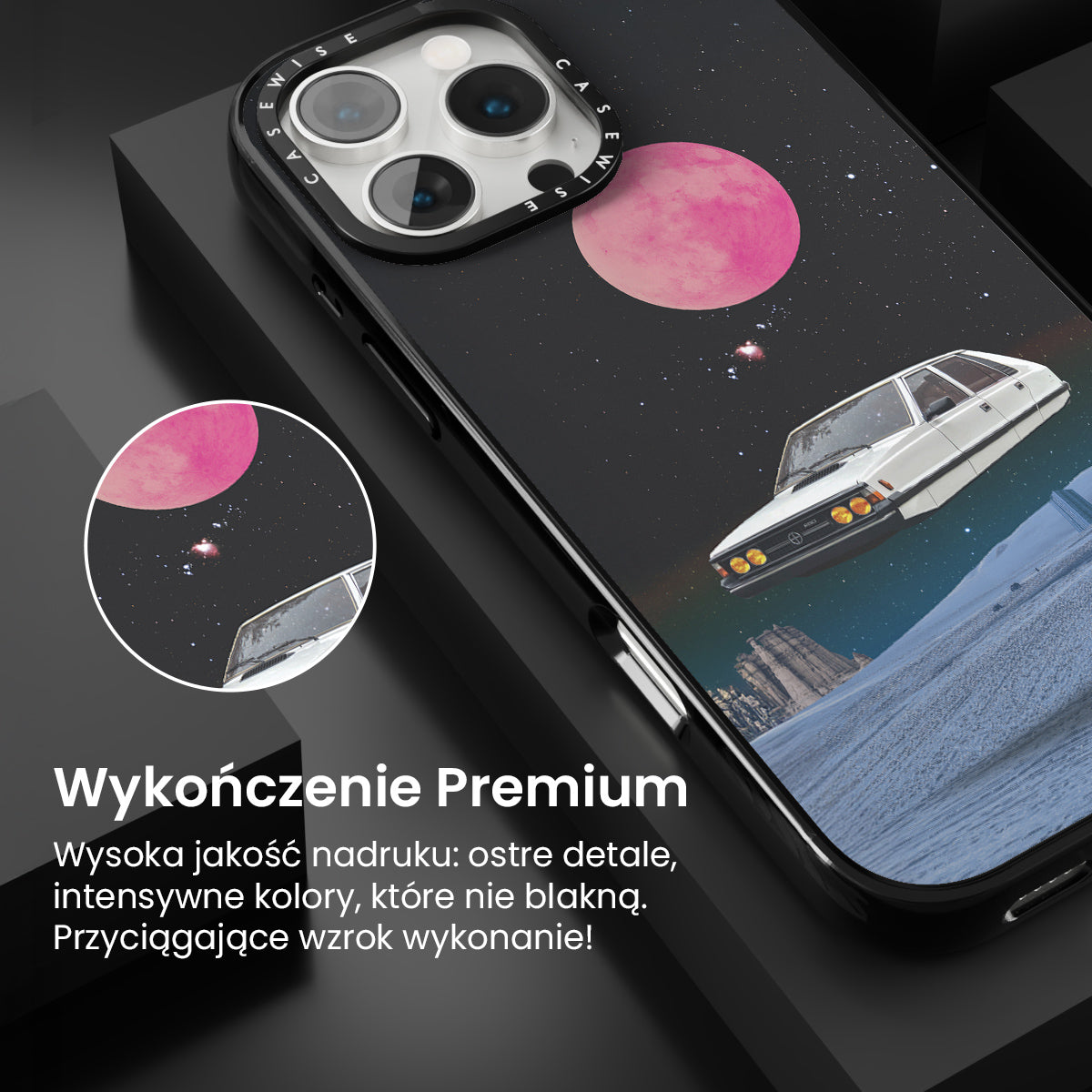 CASEWISE CASEWISE

Wykończenie Premium

Wysoka jakość nadruku: ostre detale, intensywne kolory, które nie blakną. Przyciągające wzrok wykonanie!