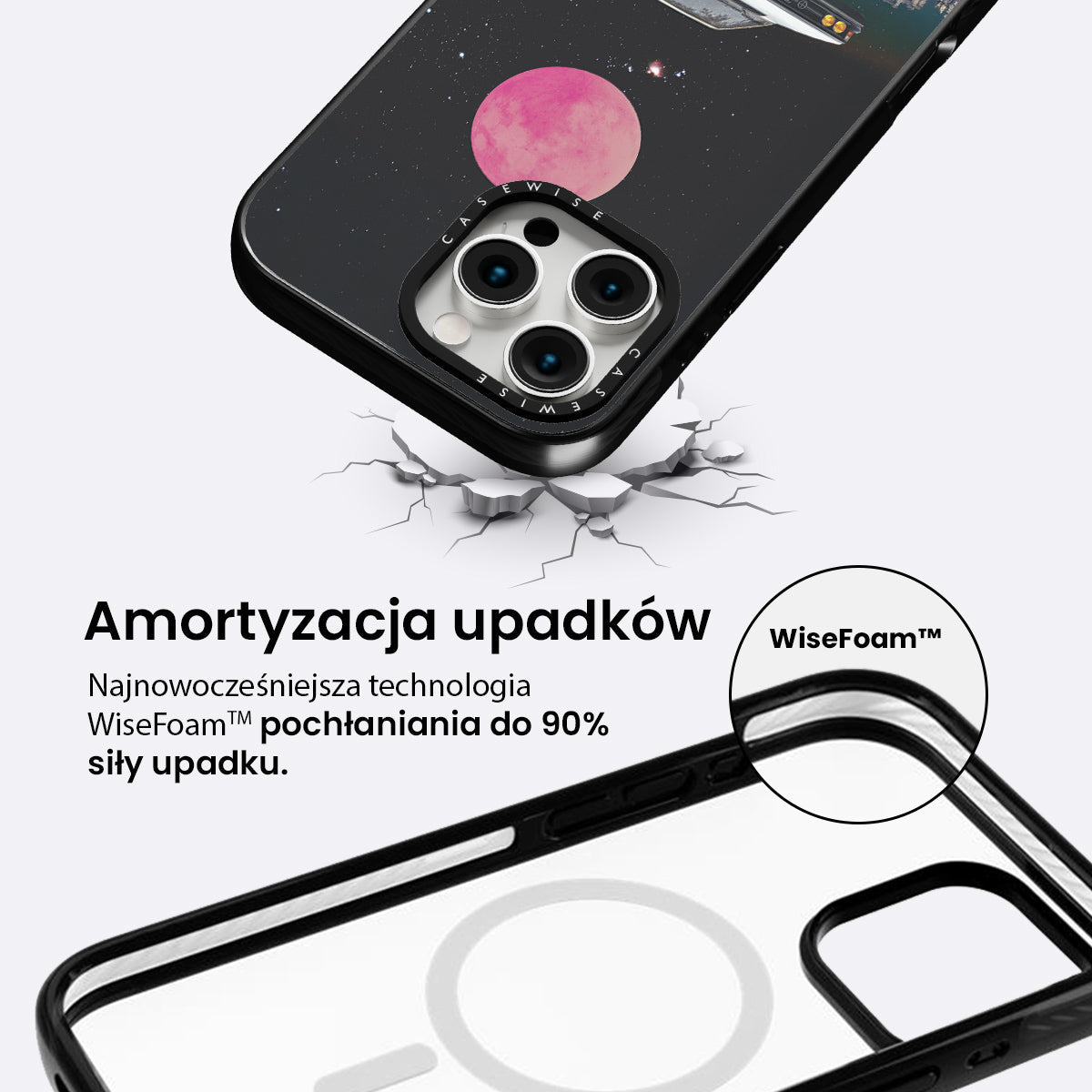 CASEWISE

CASEWISE

Amortyzacja upadków

Najnowocześniejsza technologia WiseFoam™ pochłaniania do 90% siły upadku.

WiseFoam™