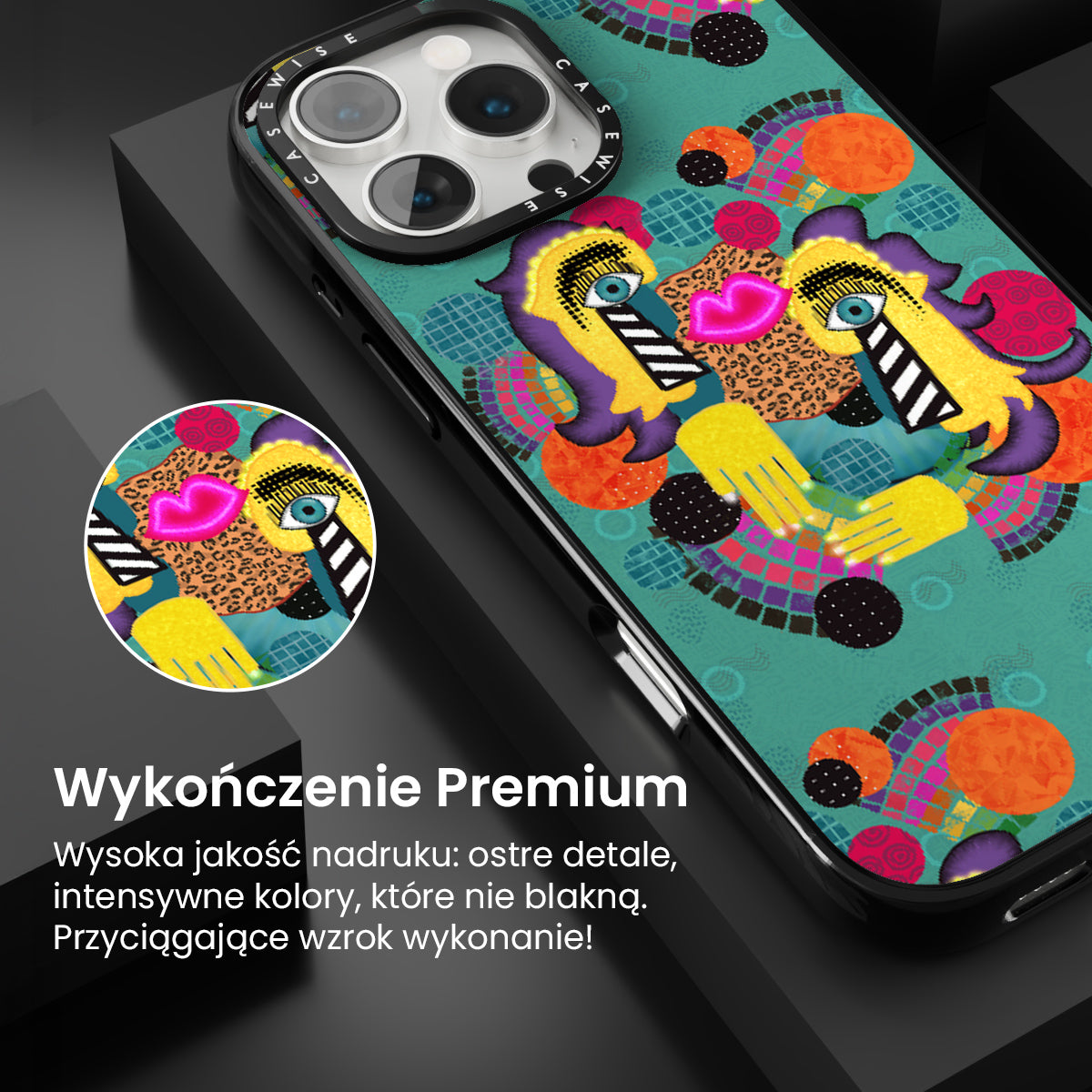 CASEWISE CASEWISE

Wykończenie Premium

Wysoka jakość nadruku: ostre detale, intensywne kolory, które nie blakną. Przyciągające wzrok wykonanie!