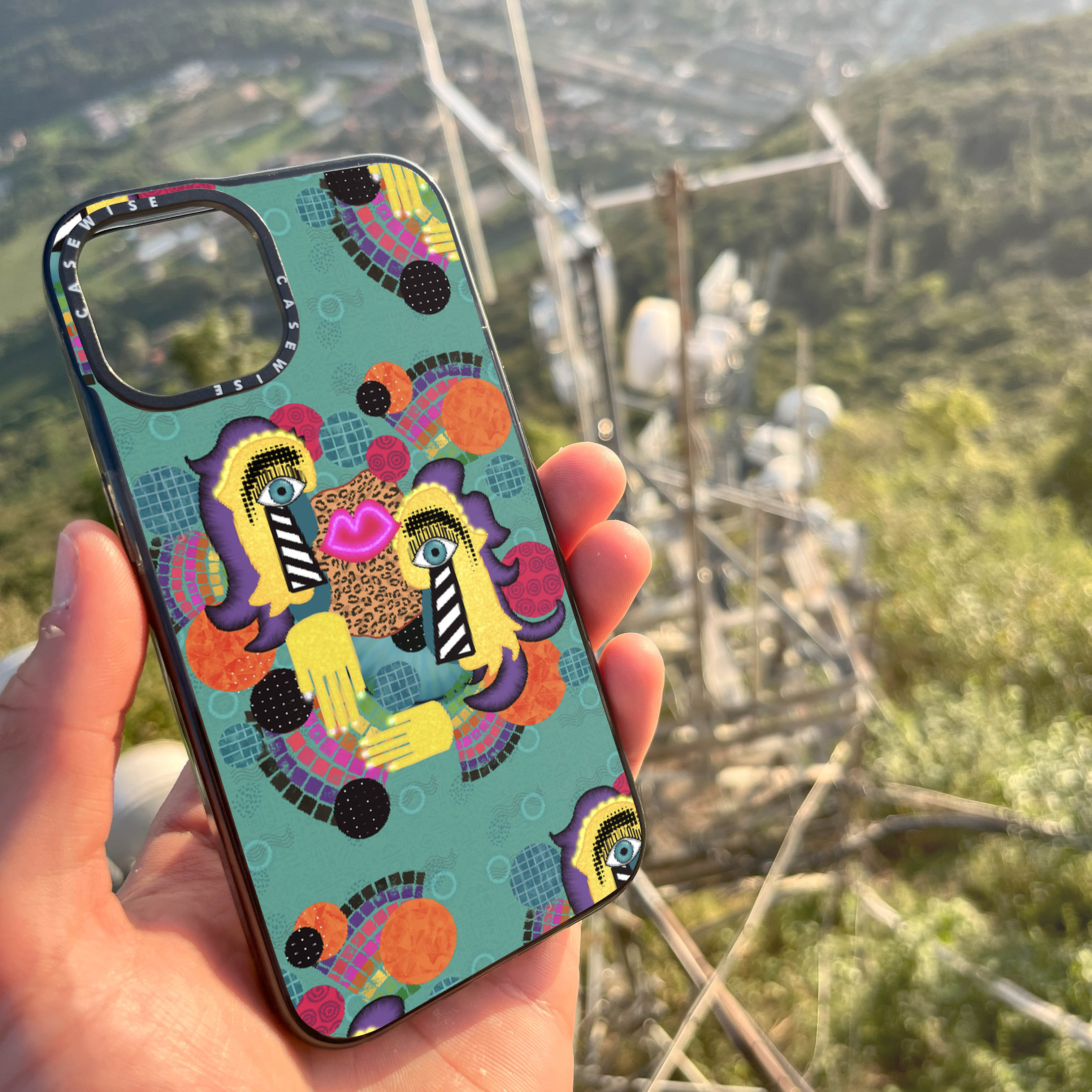 CASEWISE
CASEWISE