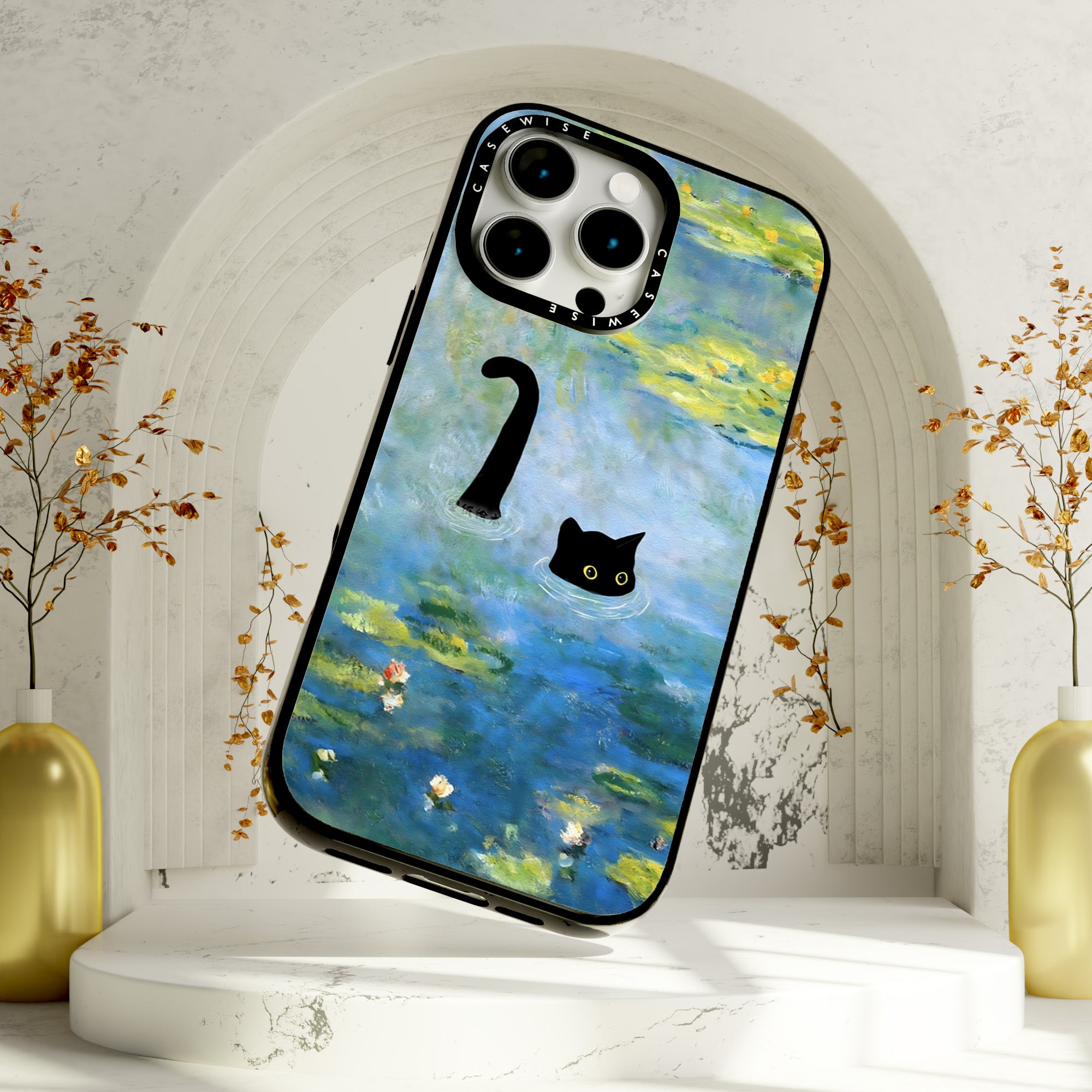 CASEWISE CASEWISE