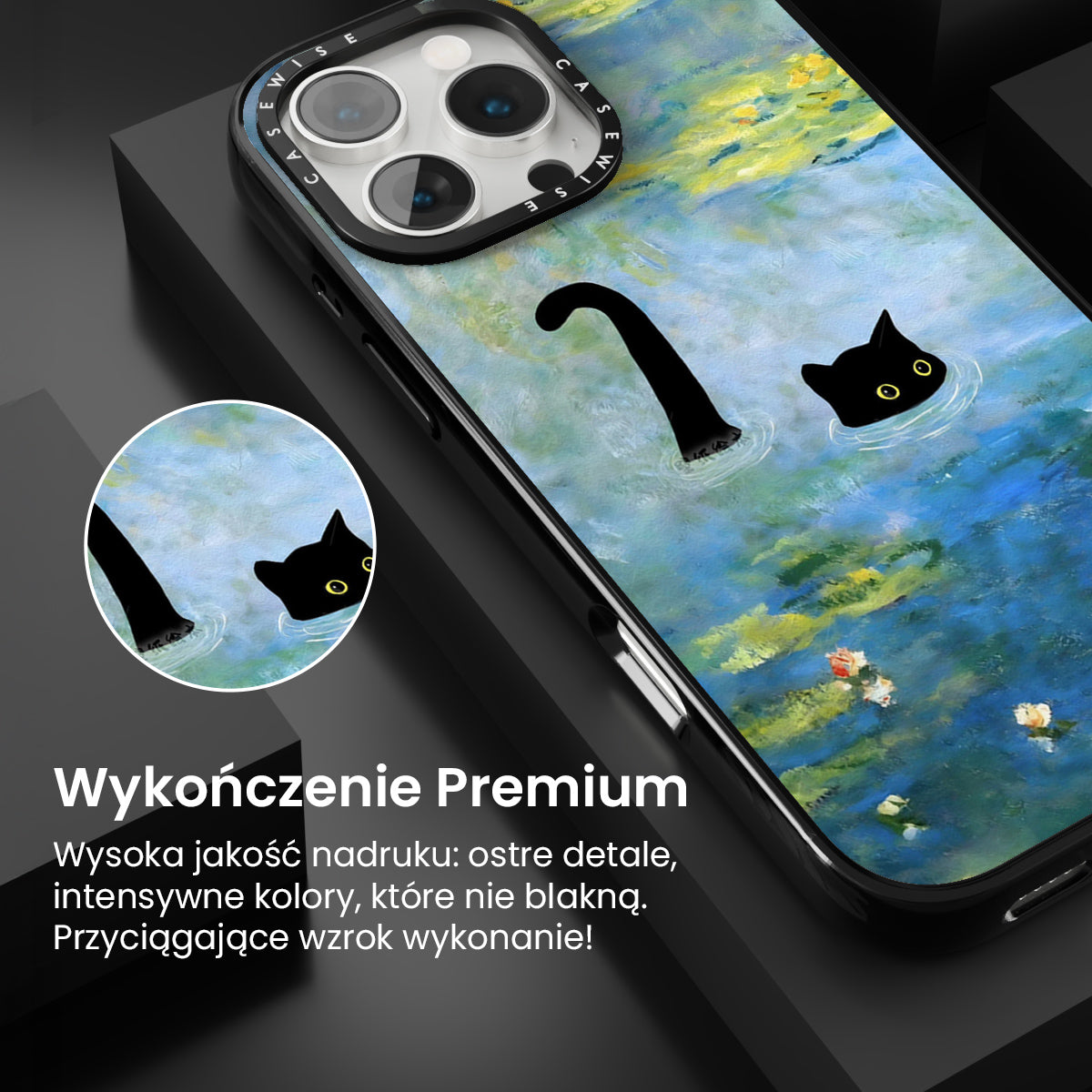 CASEWISE CASEWISE

Wykończenie Premium

Wysoka jakość nadruku: ostre detale, intensywne kolory, które nie blakną. Przyciągające wzrok wykonanie!