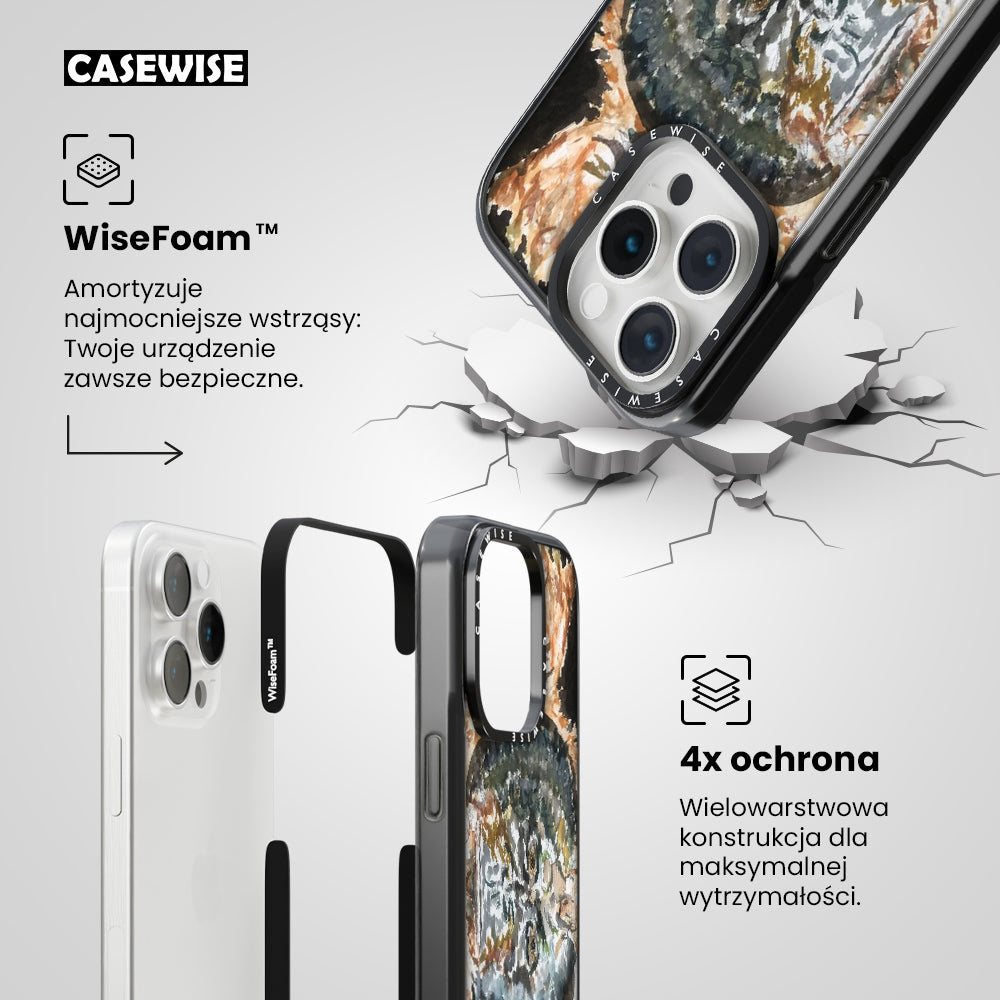 CASEWISE

WiseFoam™

Amortyzuje najmocniejsze wstrząsy: Twoje urządzenie zawsze bezpieczne.

CASEWISE

CASEWISE

WiseFoam™

CASEWISE

4x ochrona

Wielowarstwowa konstrukcja dla maksymalnej wytrzymałości.