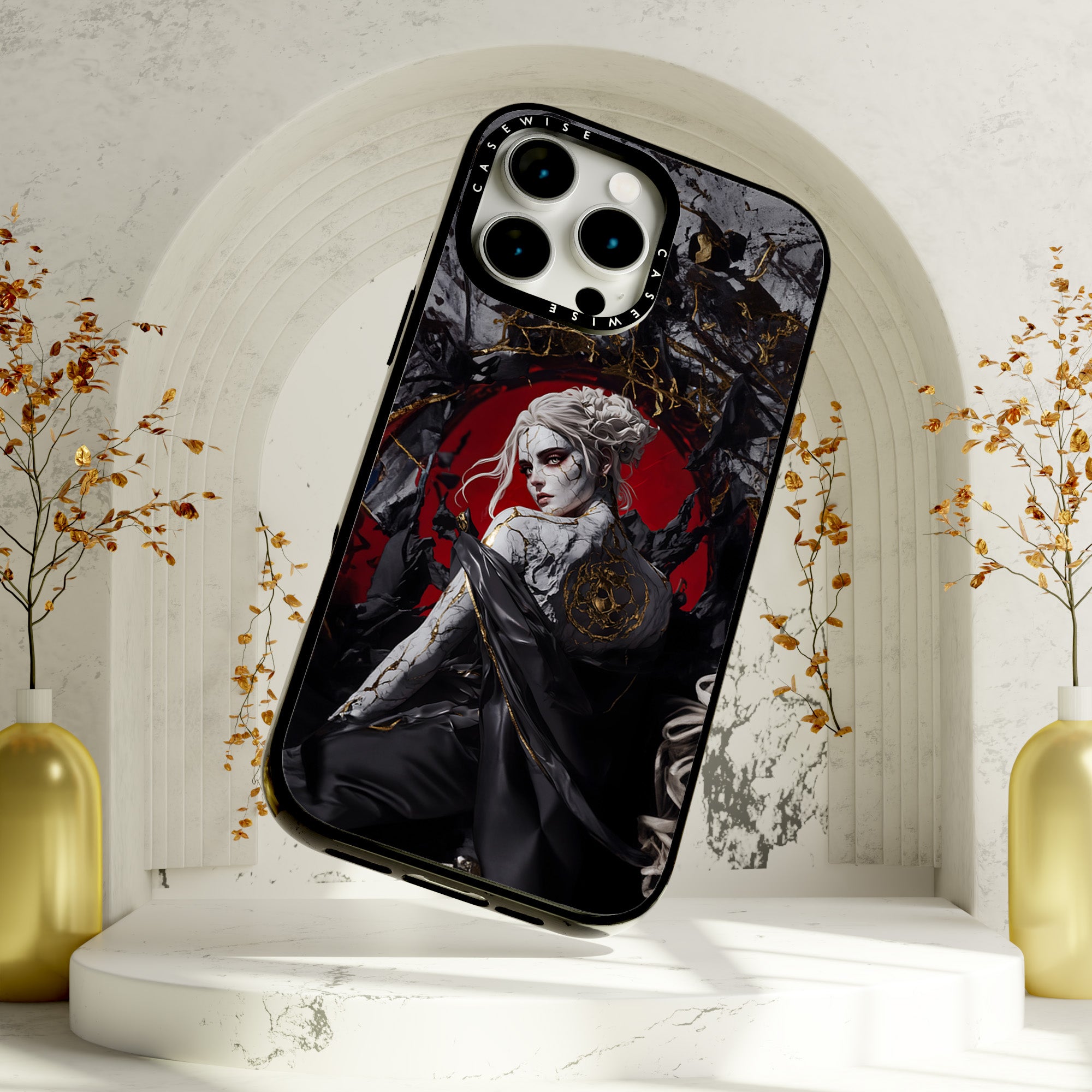 CASEWISE
CASEWISE