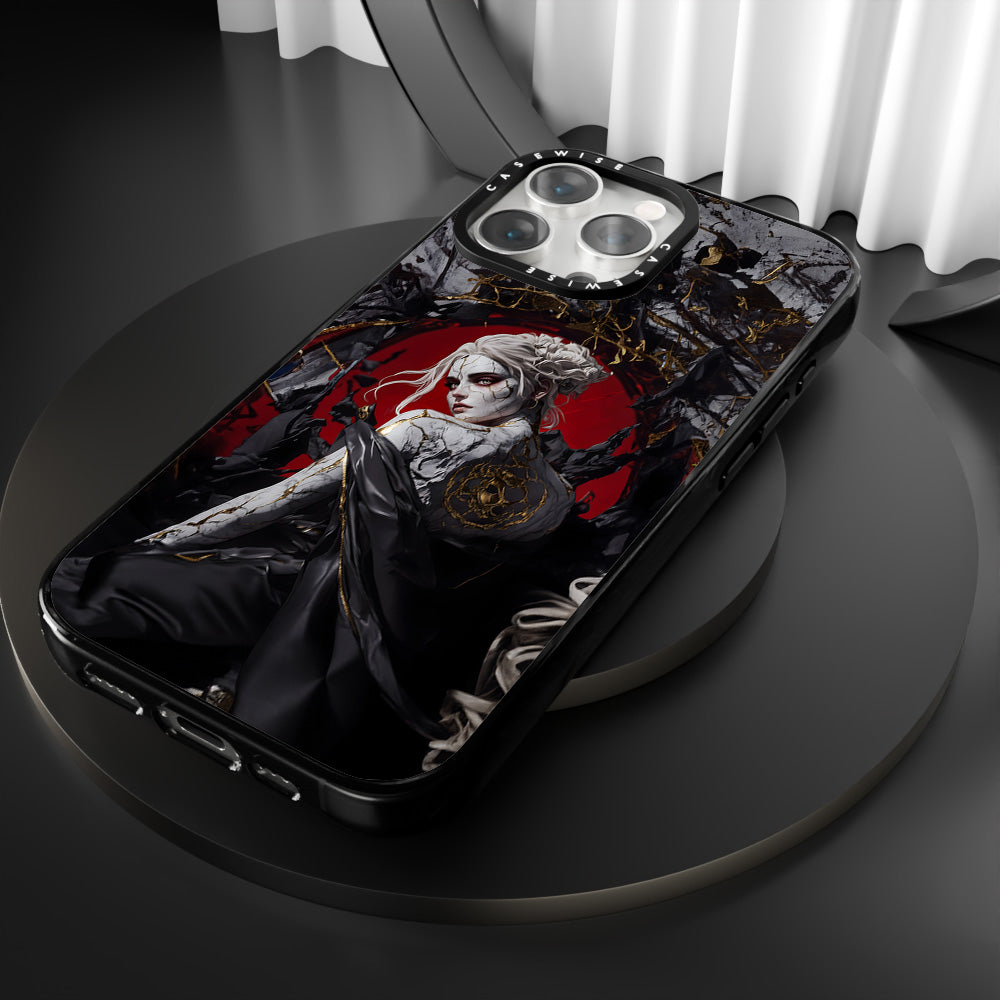 CASEWISE
CASEWISE