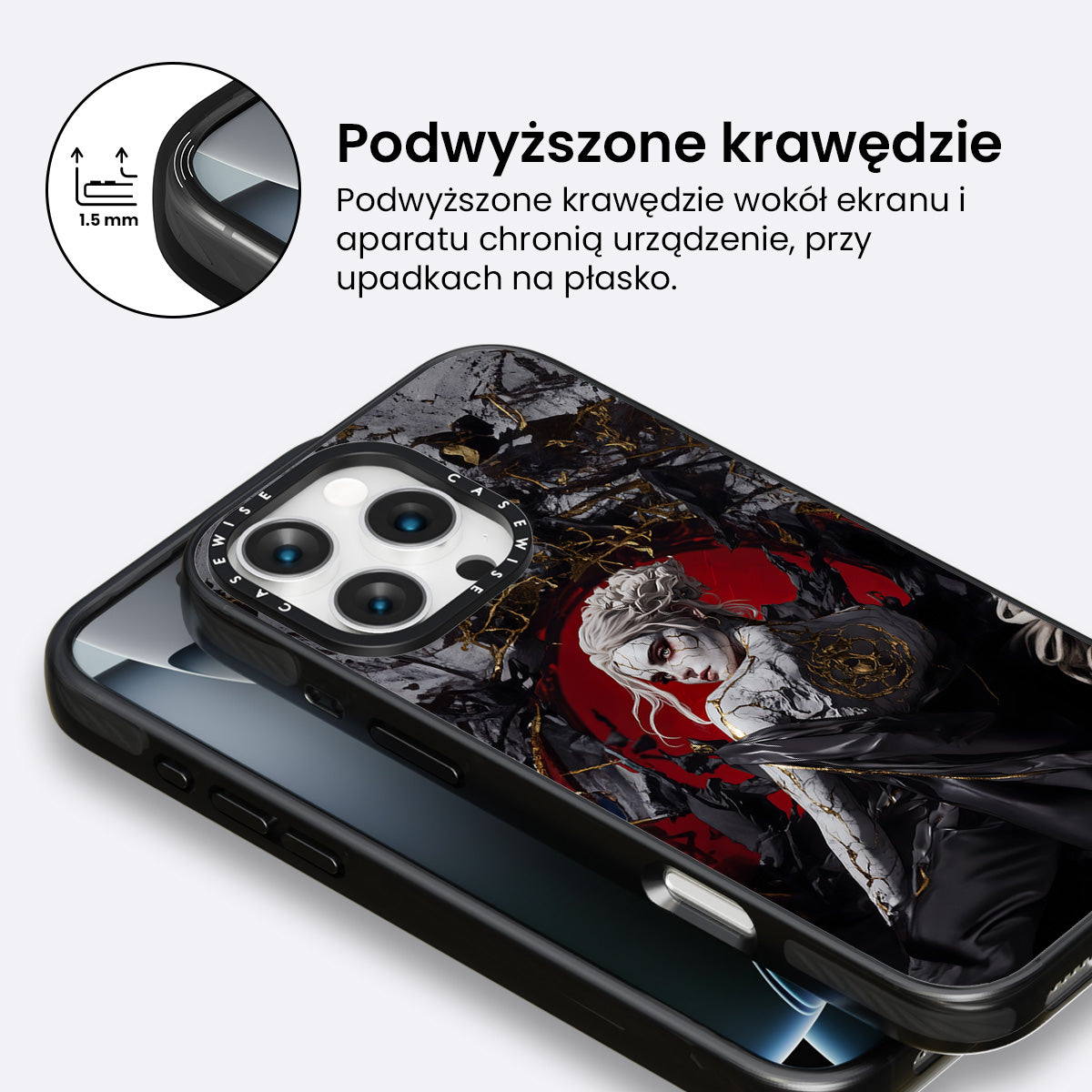 1.5 mm

Podwyższone krawędzie

Podwyższone krawędzie wokół ekranu i aparatu chronią urządzenie, przy upadkach na płasko.

CASEWISE CASEWISE