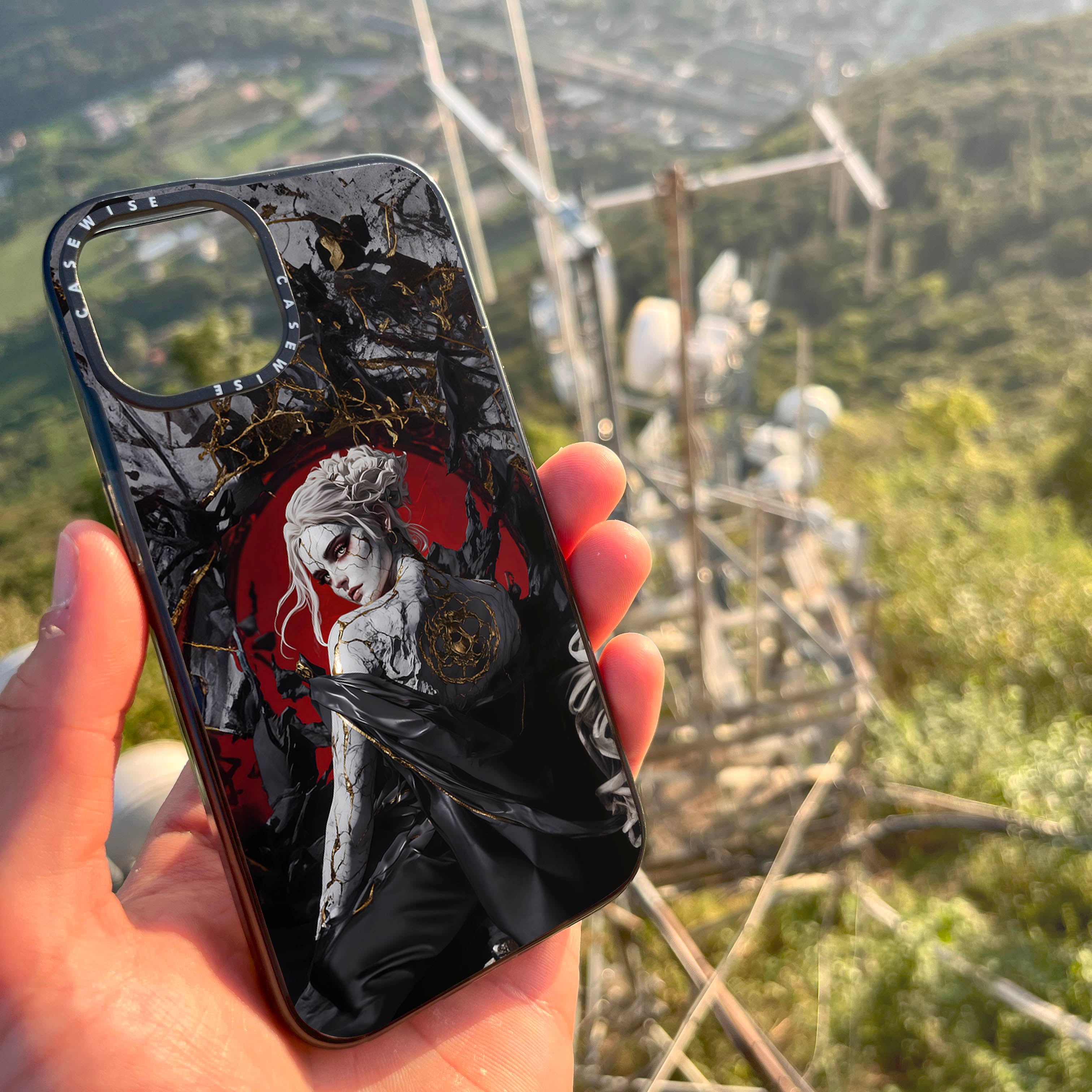 CASEWISE CASEWISE