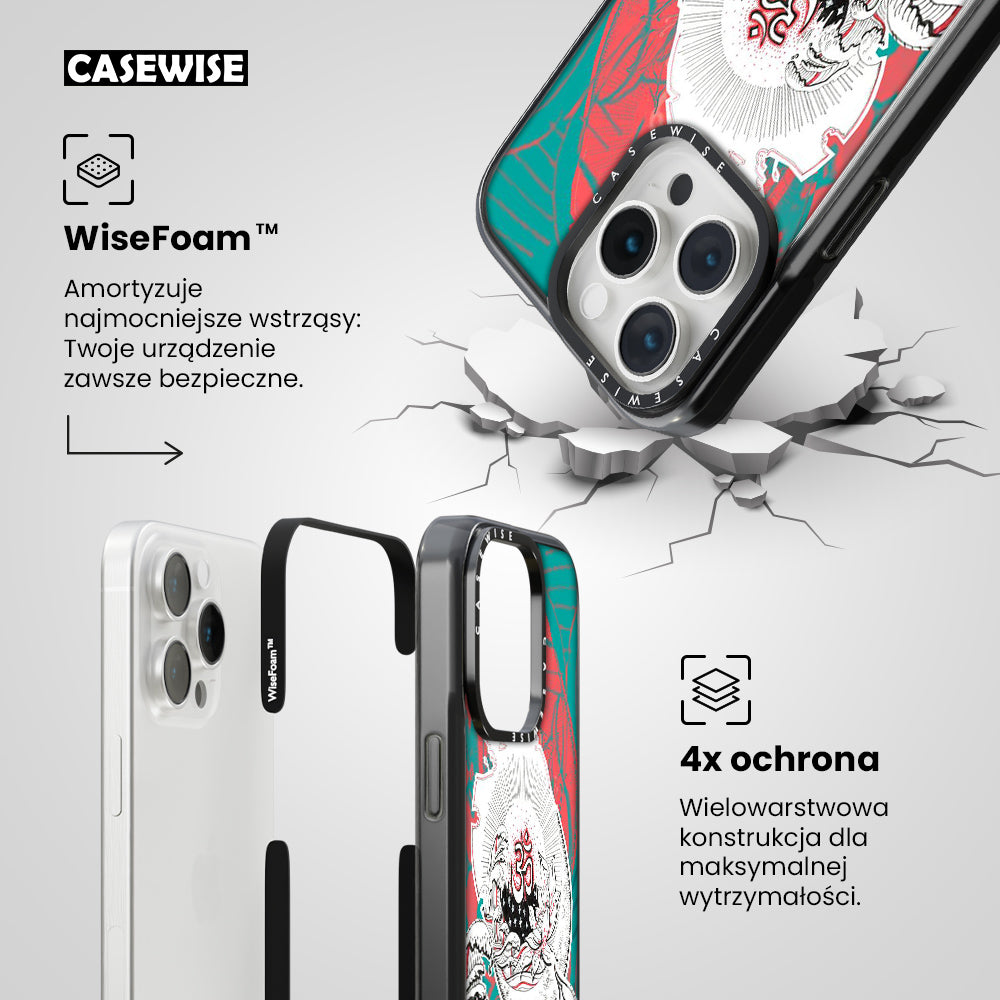 CASEWISE

WiseFoam™

Amortyzuje najmocniejsze wstrząsy: Twoje urządzenie zawsze bezpieczne.

CASEWISE

CASEWISE

WiseFoam™

CASEWISE

4x ochrona

Wielowarstwowa konstrukcja dla maksymalnej wytrzymałości.