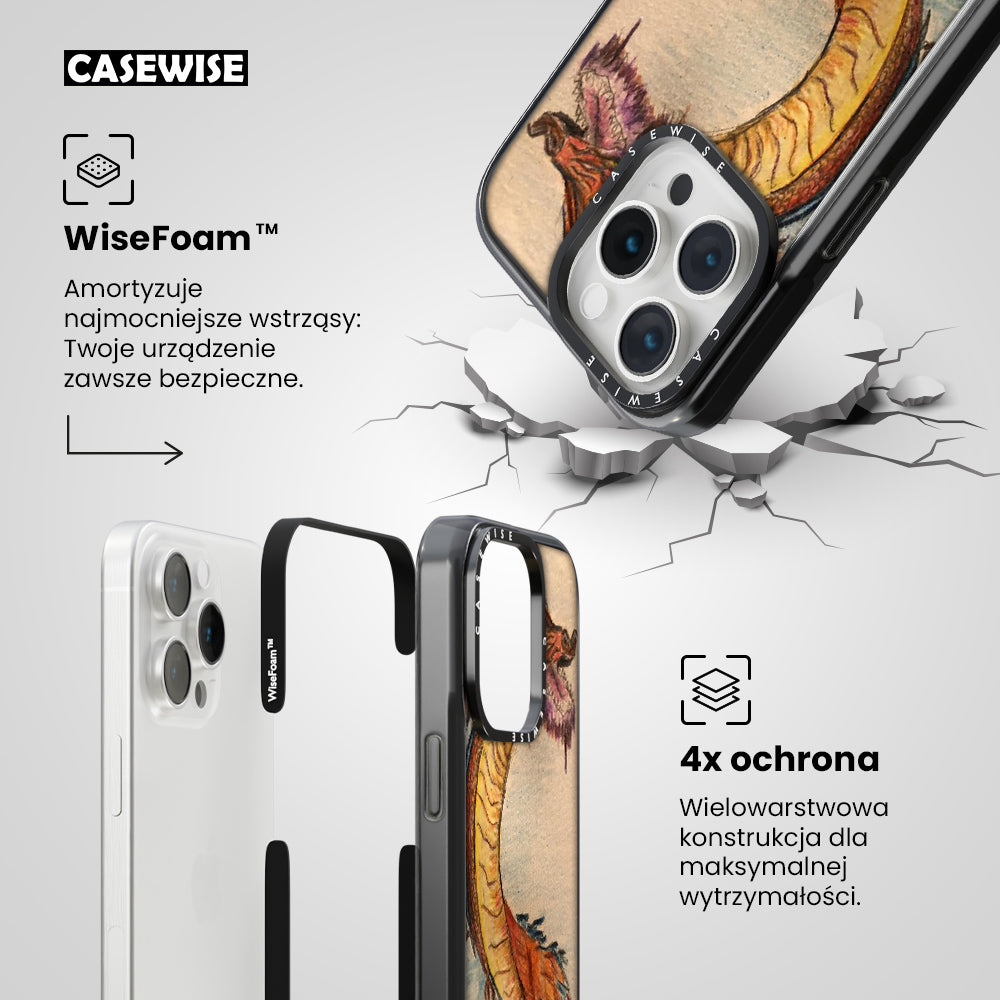 CASEWISE

WiseFoam™

Amortyzuje najmocniejsze wstrząsy: Twoje urządzenie zawsze bezpieczne.

CASEWISE CASEWISE

WiseFoam™

CASEWISE

4x ochrona

Wielowarstwowa konstrukcja dla maksymalnej wytrzymałości.