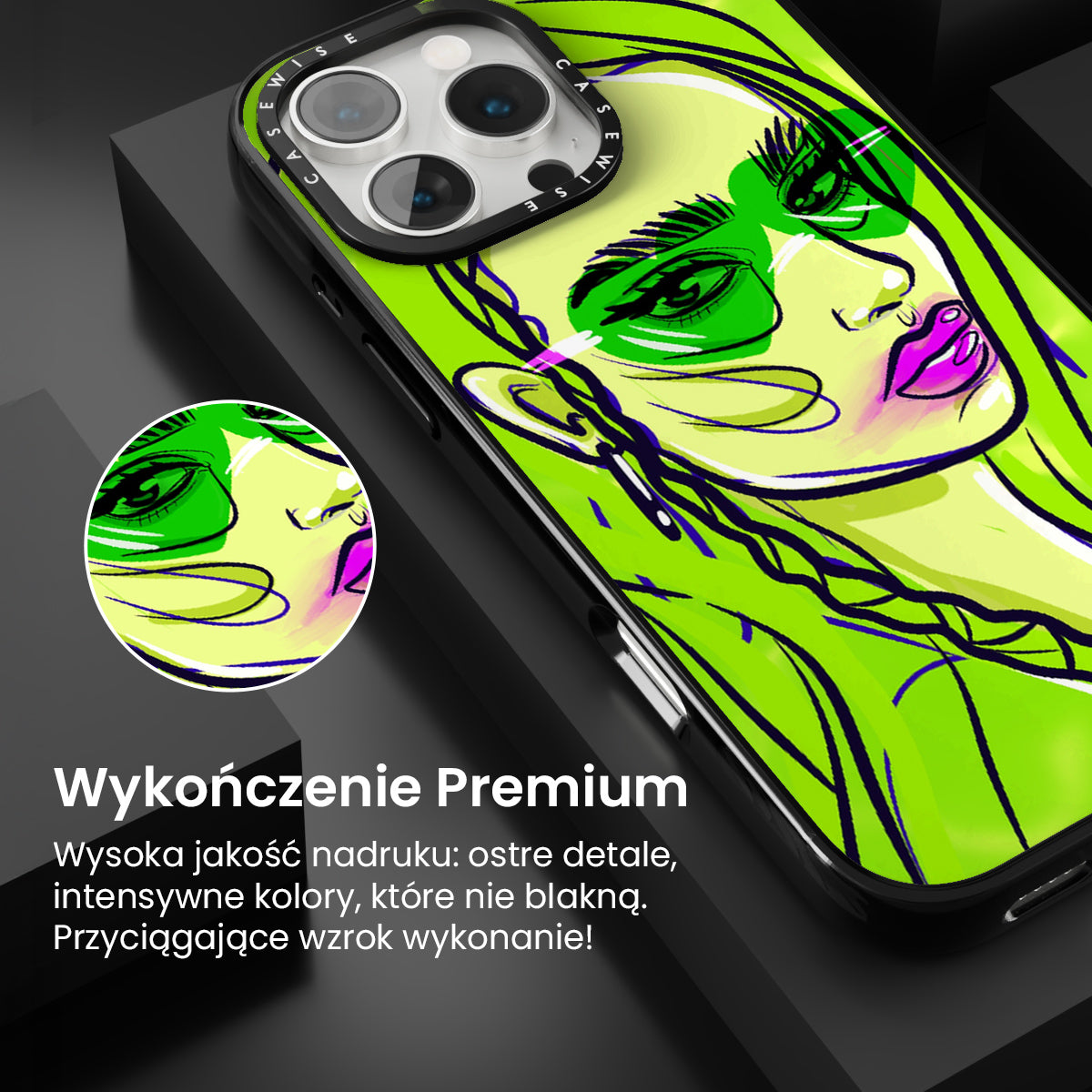 CASEWISE CASEWISE

Wykończenie Premium

Wysoka jakość nadruku: ostre detale, intensywne kolory, które nie blakną. Przyciągające wzrok wykonanie!