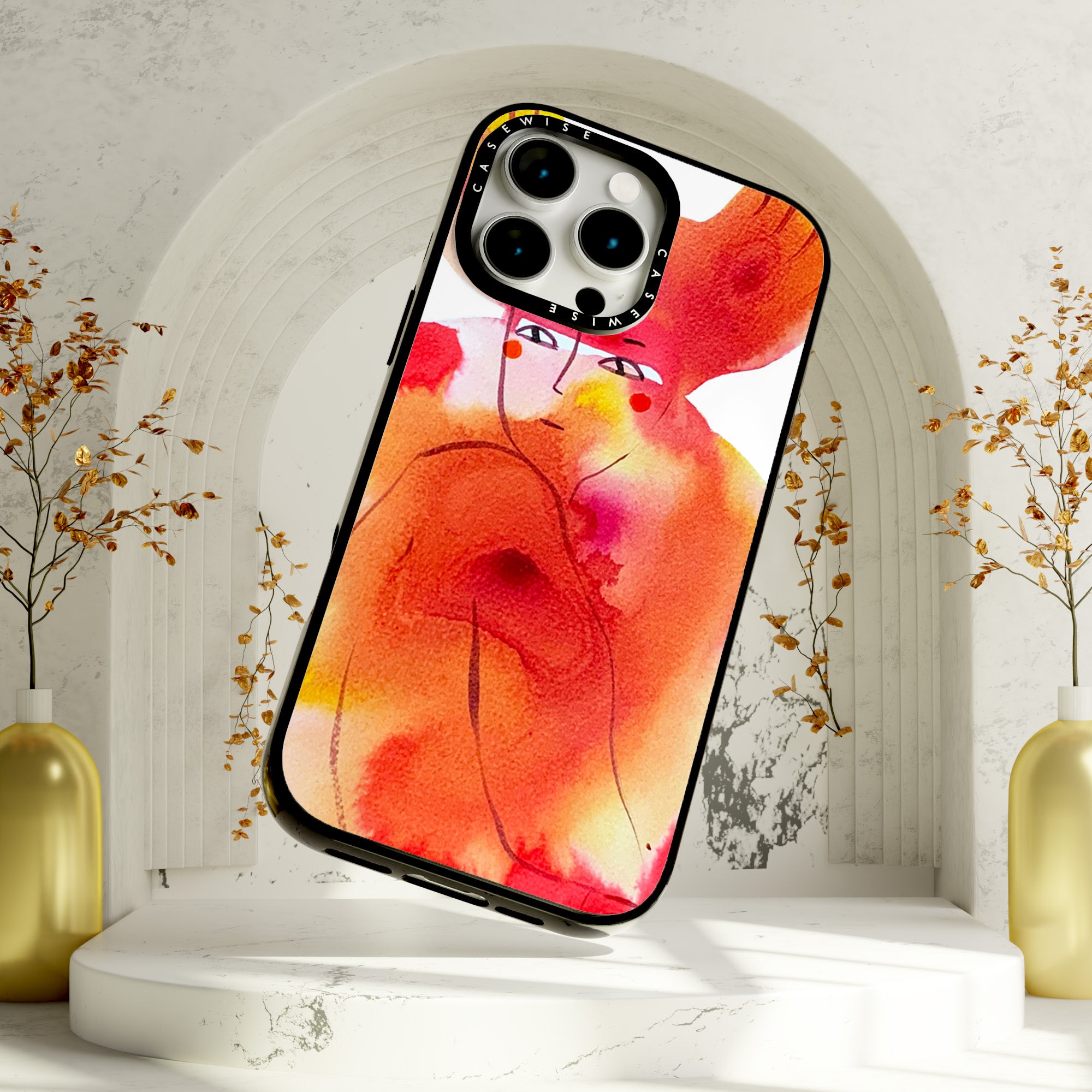 CASEWISE
CASEWISE