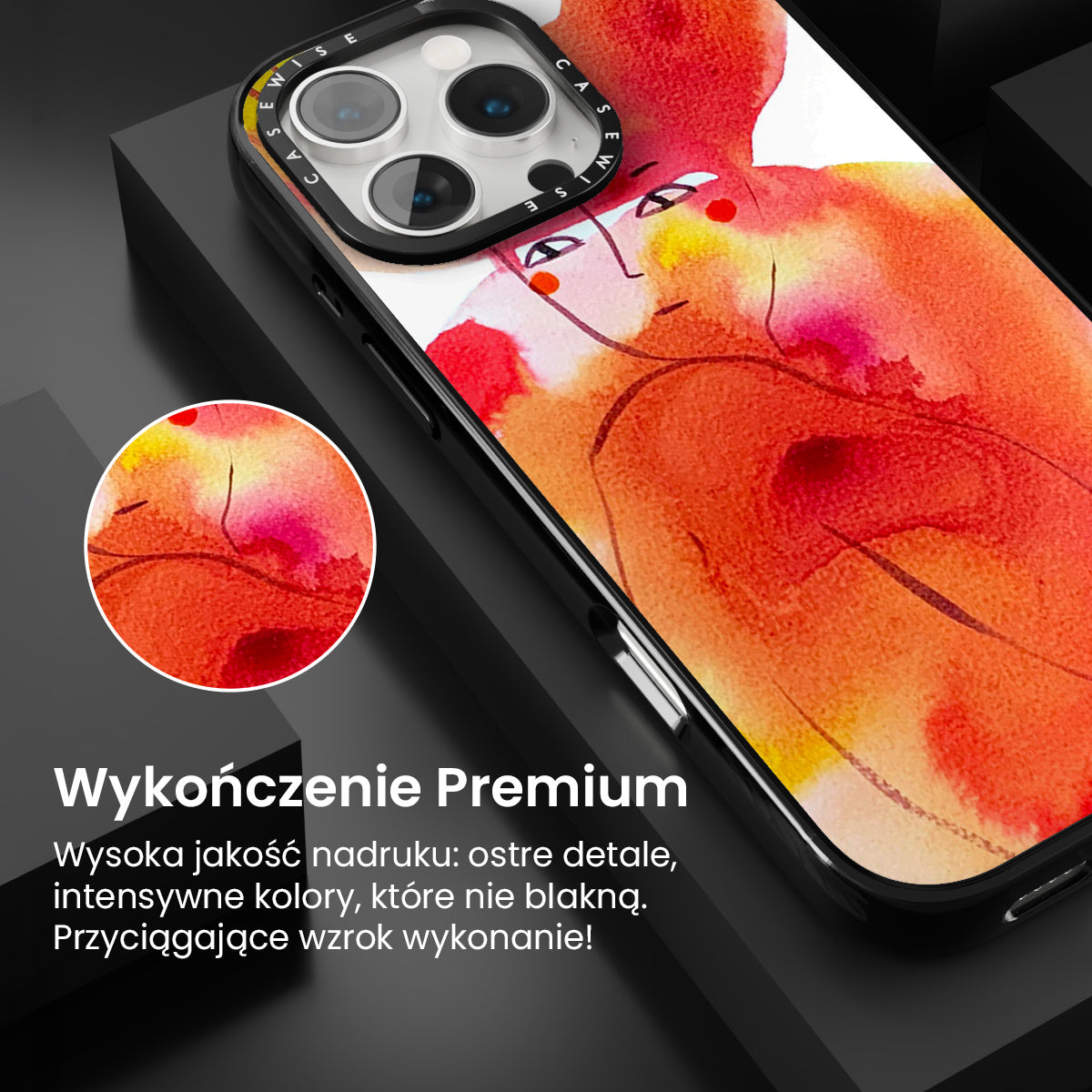 CASEWISE CASEWISE

Wykończenie Premium

Wysoka jakość nadruku: ostre detale, intensywne kolory, które nie blakną. Przyciągające wzrok wykonanie!