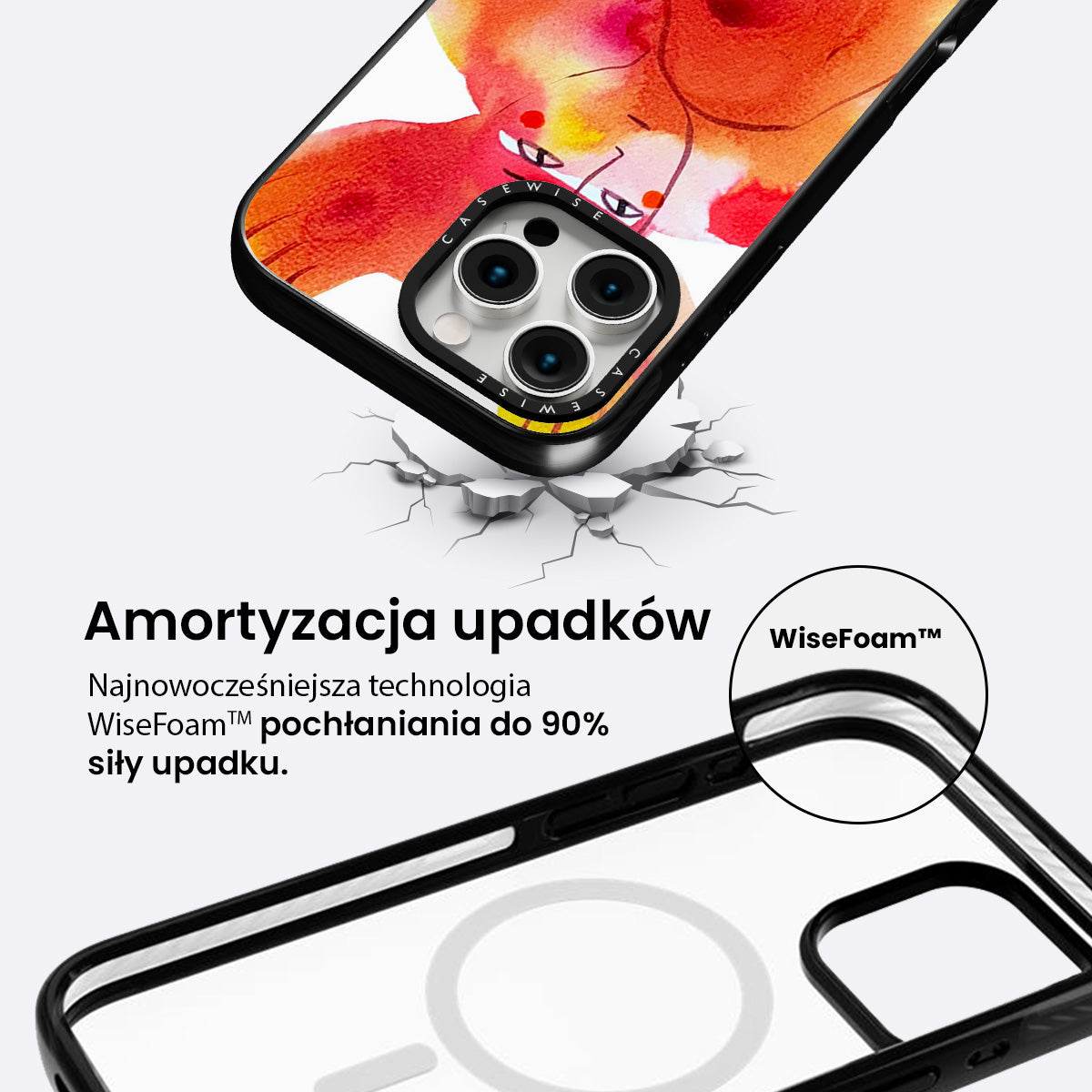 CASEWISE

CASEWISE

Amortyzacja upadków

Najnowocześniejsza technologia WiseFoam™ pochłaniania do 90% siły upadku.

WiseFoam™