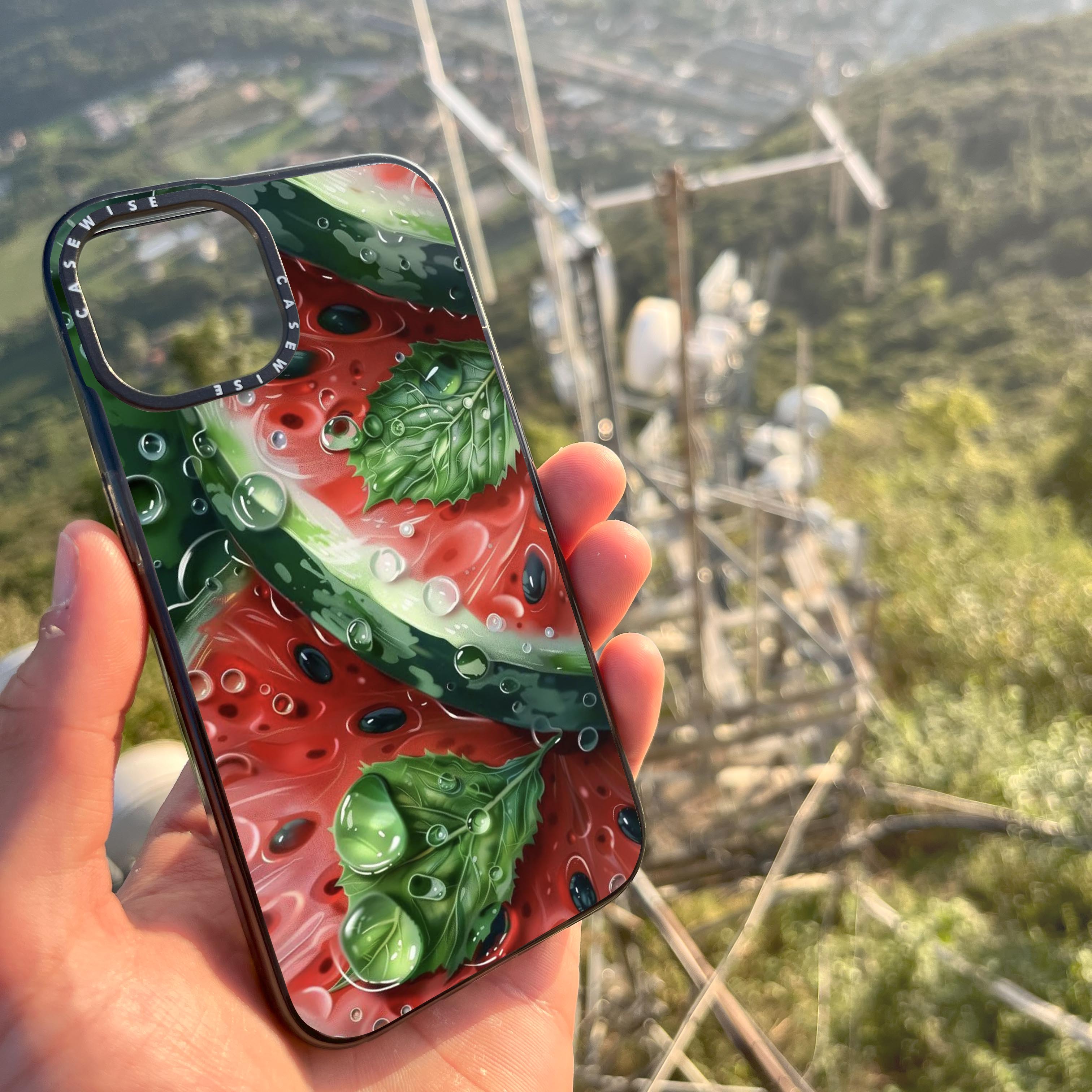 CASEWISE CASEWISE